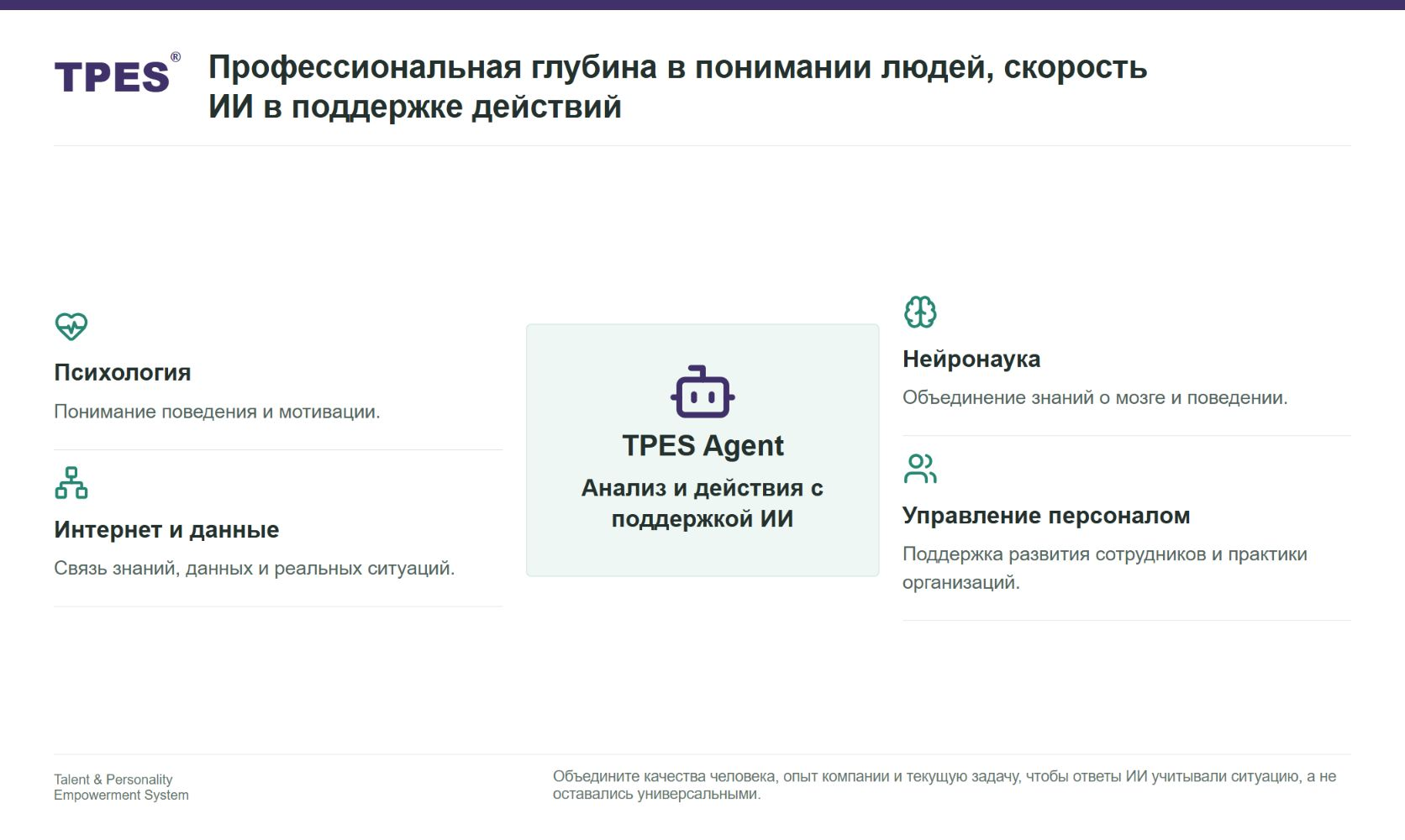 TPES®

Профессиональная глубина в понимании людей, скорость ИИ в поддержке действий

Психология

Понимание поведения и мотивации.

Интернет и данные

Связь знаний, данных и реальных ситуаций.

TPES Agent

Анализ и действия с поддержкой ИИ

Нейронаука

Объединение знаний о мозге и поведении.

Управление персоналом

Поддержка развития сотрудников и практики организаций.

Talent & Personality
Empowerment System

Объедините качества человека, опыт компании и текущую задачу, чтобы ответы ИИ учитывали ситуацию, а не оставались универсальными.